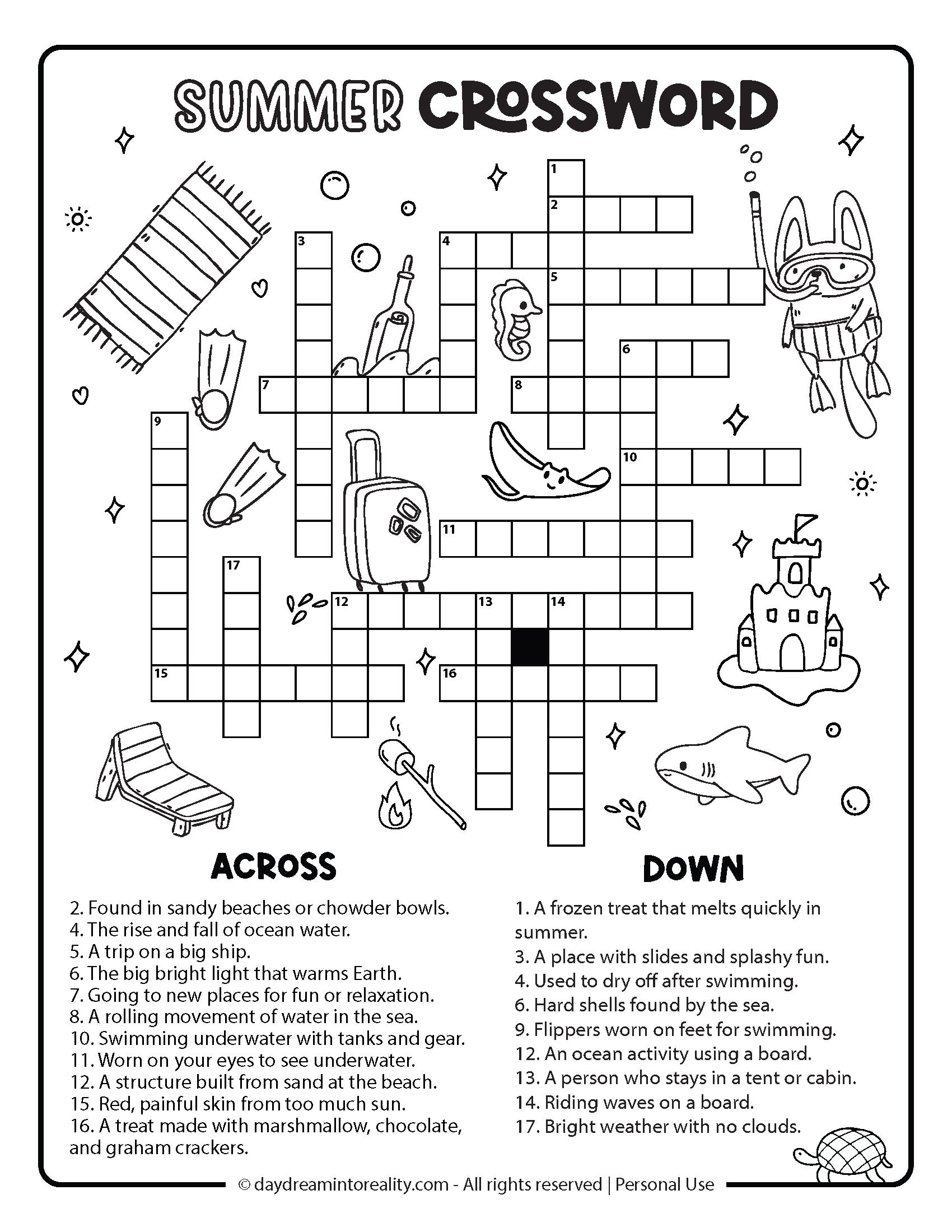 SUMMER CROSSWORD

1
2
3
4
5
6
7
8
9
10
11
17
12
13
14
15
16

ACROSS

2. Found in sandy beaches or chowder bowls.
4. The rise and fall of ocean water.
5. A trip on a big ship.
6. The big bright light that warms Earth.
7. Going to new places for fun or relaxation.
8. A rolling movement of water in the sea.
10. Swimming underwater with tanks and gear.
11. Worn on your eyes to see underwater.
12. A structure built from sand at the beach.
15. Red, painful skin from too much sun.
16. A treat made with marshmallow, chocolate, and graham crackers.

DOWN

1. A frozen treat that melts quickly in summer.
3. A place with slides and splashy fun.
4. Used to dry off after swimming.
6. Hard shells found by the sea.
9. Flippers worn on feet for swimming.
12. An ocean activity using a board.
13. A person who stays in a tent or cabin.
14. Riding waves on a board.
17. Bright weather with no clouds.

© daydreamintoreality.com - All rights reserved | Personal Use